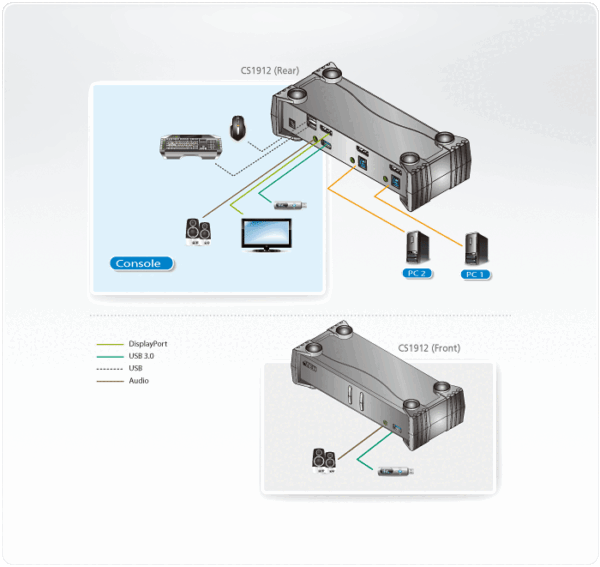 CS1912 (Rear)

Console

PC 2

PC 1

DisplayPort
USB 3.0
USB
Audio

CS1912 (Front)