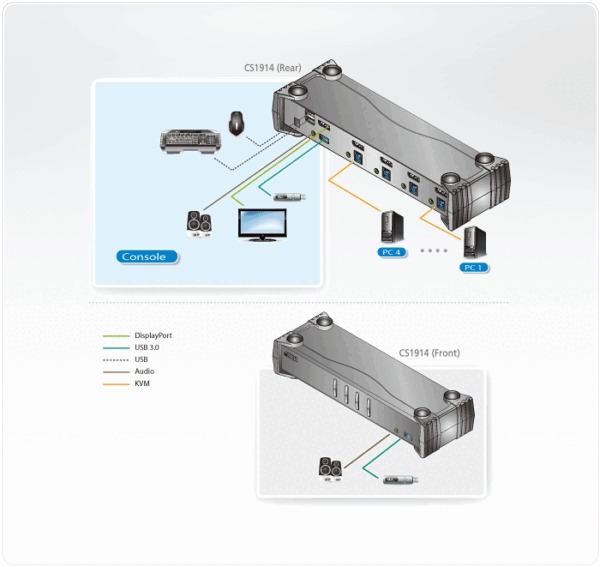 CS1914 (Rear)

Console

PC 4

PC 1

DisplayPort
USB 3.0
USB
Audio
KVM

CS1914 (Front)